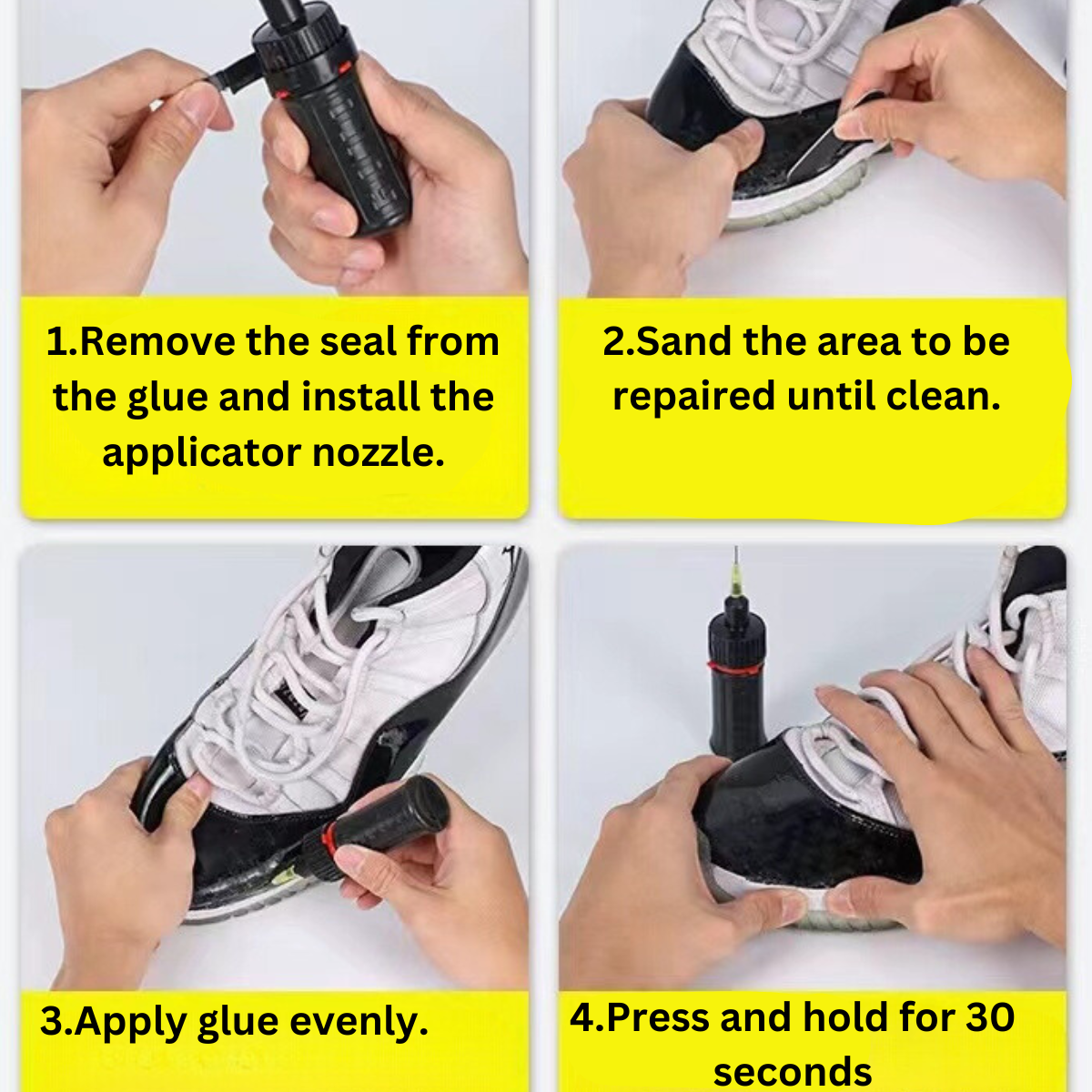 1.Remove the seal from the glue and install the applicator nozzle.

2.Sand the area to be repaired until clean.

3.Apply glue evenly.

4.Press and hold for 30 seconds