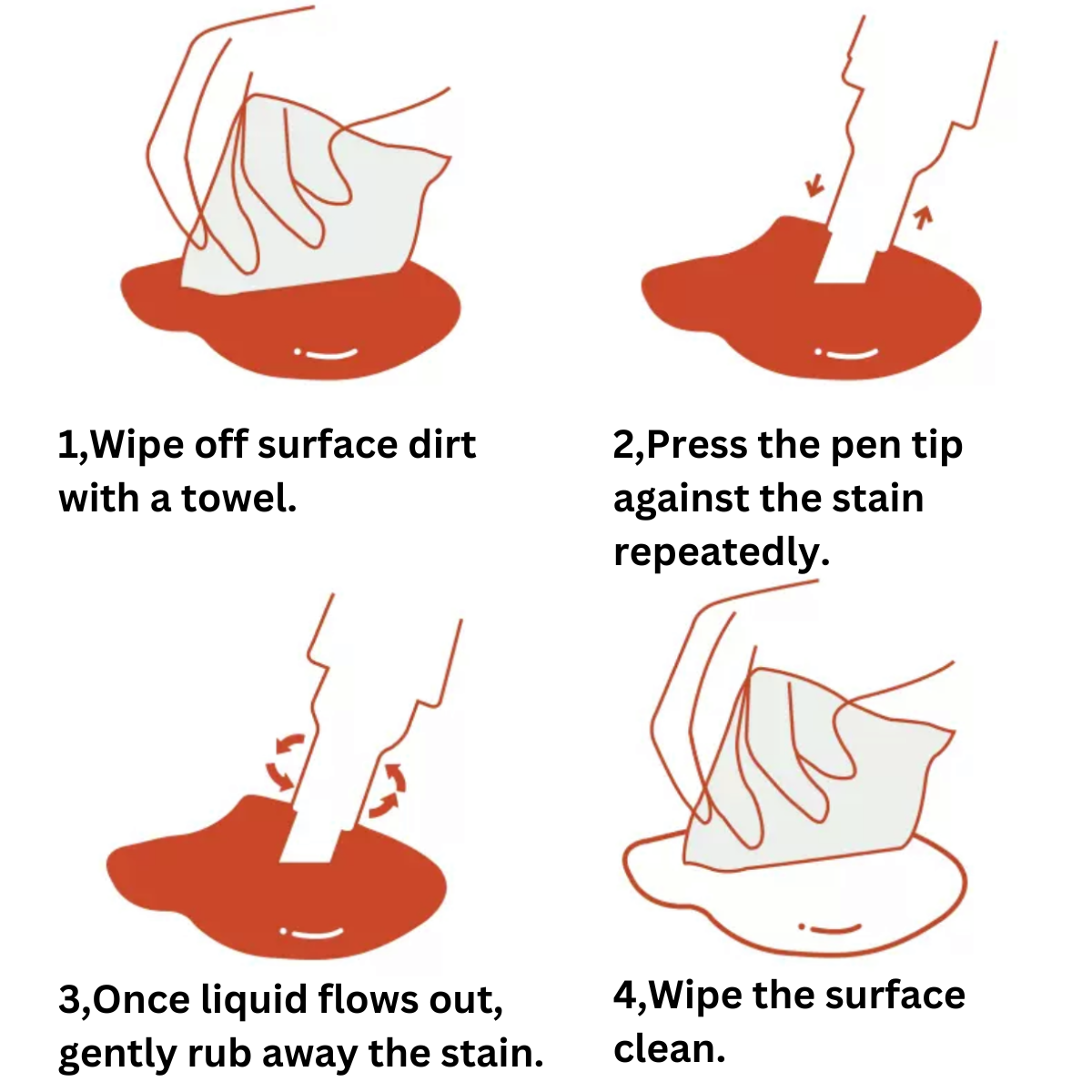 1,Wipe off surface dirt with a towel.

2,Press the pen tip against the stain repeatedly.

3,Once liquid flows out, gently rub away the stain.

4,Wipe the surface clean.