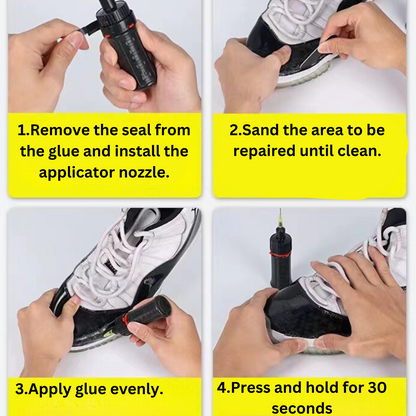 1.Remove the seal from the glue and install the applicator nozzle.

2.Sand the area to be repaired until clean.

3.Apply glue evenly.

4.Press and hold for 30 seconds